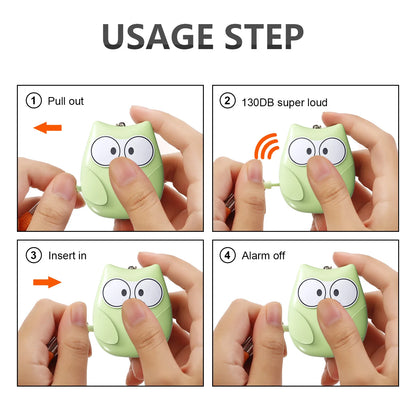 USAGE STEP

1 Pull out

2 130DB super loud

3 Insert in

4 Alarm off